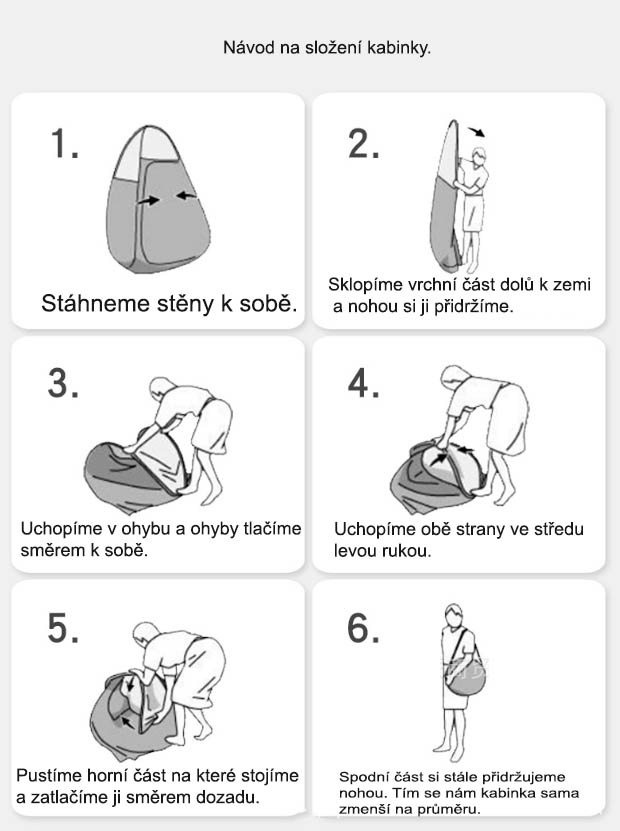 Návod na složení kabinky.

1.

Stáhneme stěny k sobě.

2.

Sklopíme vrchní část dolů k zemi a nohou si ji přidržíme.

3.

Uchopíme v ohybu a ohyby tlačíme směrem k sobě.

4.

Uchopíme obě strany ve středu levou rukou.

5.

Pustíme horní část na které stojíme a zatlačíme ji směrem dozadu.

6.

Spodní část si stále přidržujeme nohou. Tím se nám kabinka sama zmenší na průměru.