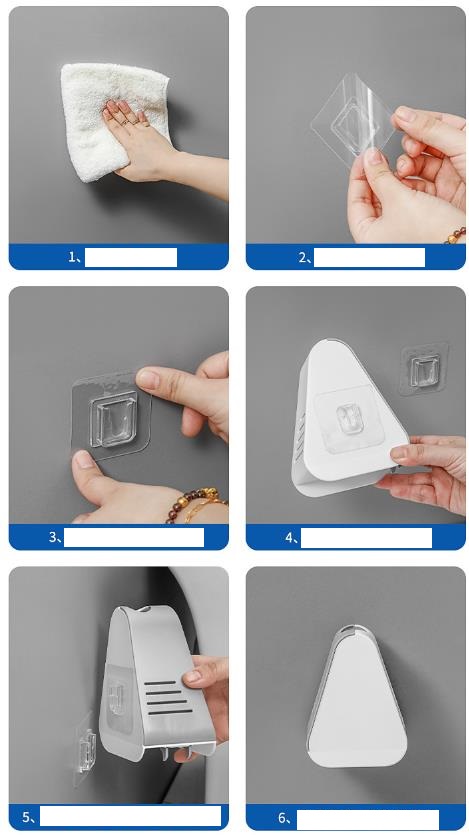 1、

2、

3、

4、

5、

6、