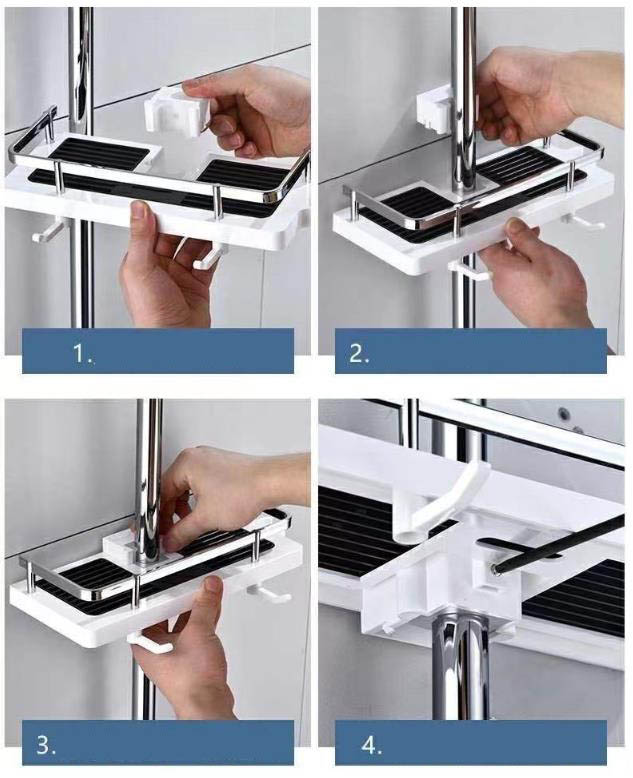 1.

2.

3.

4.