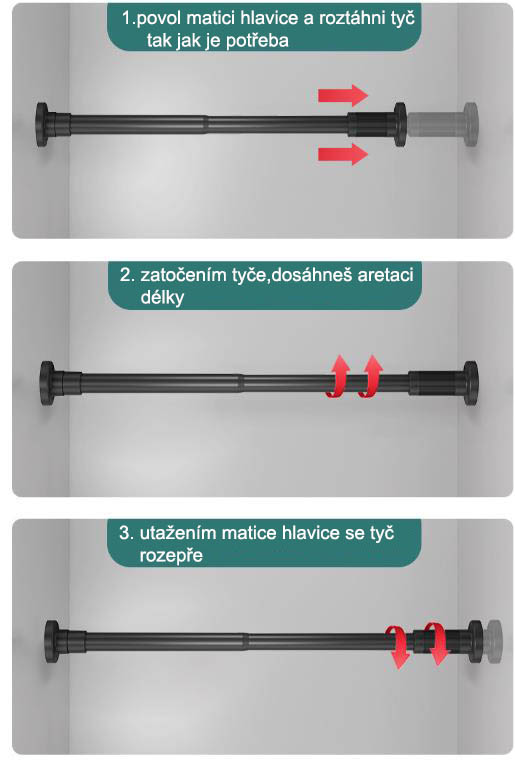 1.povol matici hlavice a roztáhni tyč tak jak je potřeba

2. zatočením tyče,dosáhneš aretaci délky

3. utažením matice hlavice se tyč rozepře